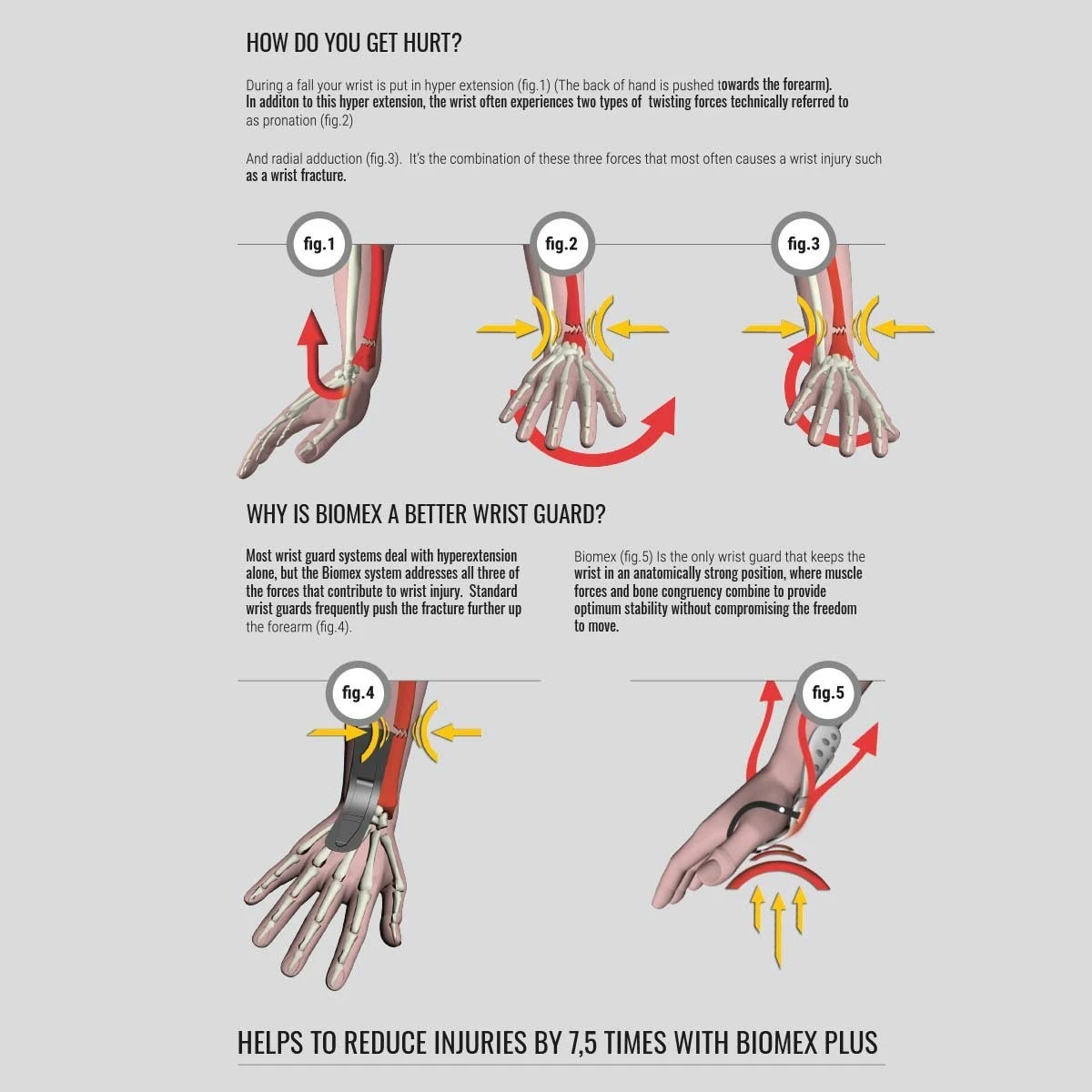 HOW DO YOU GET HURT?

During a fall your wrist is put in hyper extension (fig.1) (The back of hand is pushed towards the forearm). In additon to this hyper extension, the wrist often experiences two types of twisting forces technically referred to as pronation (fig.2)

And radial adduction (fig.3). It's the combination of these three forces that most often causes a wrist injury such as a wrist fracture.

fig.1

fig.2

fig.3

WHY IS BIOMEX A BETTER WRIST GUARD?

Most wrist guard systems deal with hyperextension alone, but the Biomex system addresses all three of the forces that contribute to wrist injury. Standard wrist guards frequently push the fracture further up the forearm (fig.4).

Biomex (fig.5) Is the only wrist guard that keeps the wrist in an anatomically strong position, where muscle forces and bone congruency combine to provide optimum stability without compromising the freedom to move.

fig.4

fig.5

HELPS TO REDUCE INJURIES BY 7,5 TIMES WITH BIOMEX PLUS